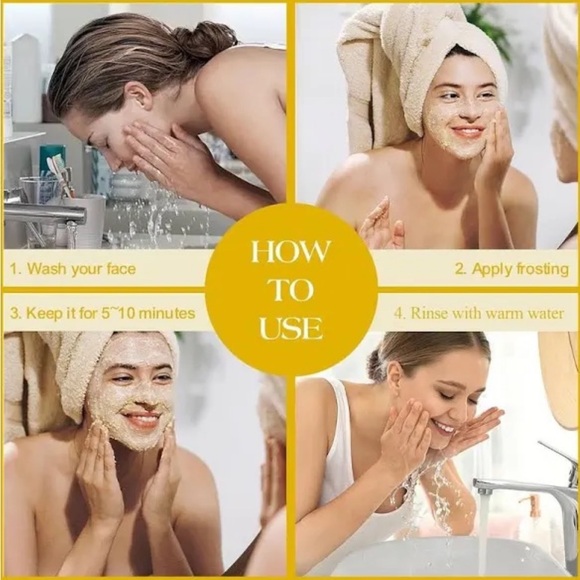 HOW TO USE

1. Wash your face

2. Apply frosting

3. Keep it for 5~10 minutes

4. Rinse with warm water